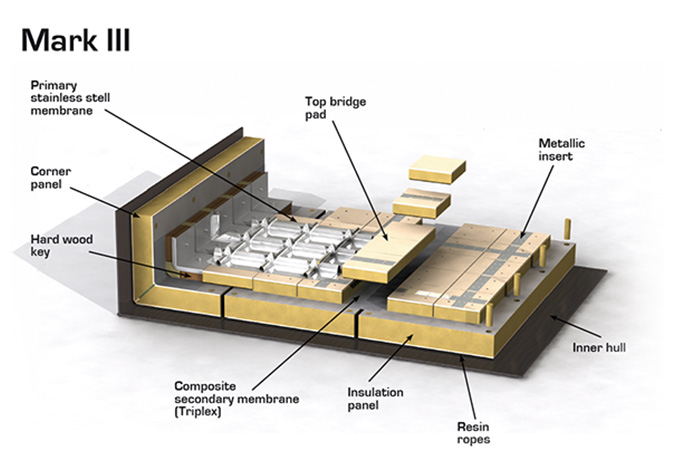 Mark III

Primary stainless stell membrane

Top bridge pad

Metallic insert

Corner panel

Hard wood key

Inner hull

Composite secondary membrane (Triplex)

Insulation panel

Resin ropes